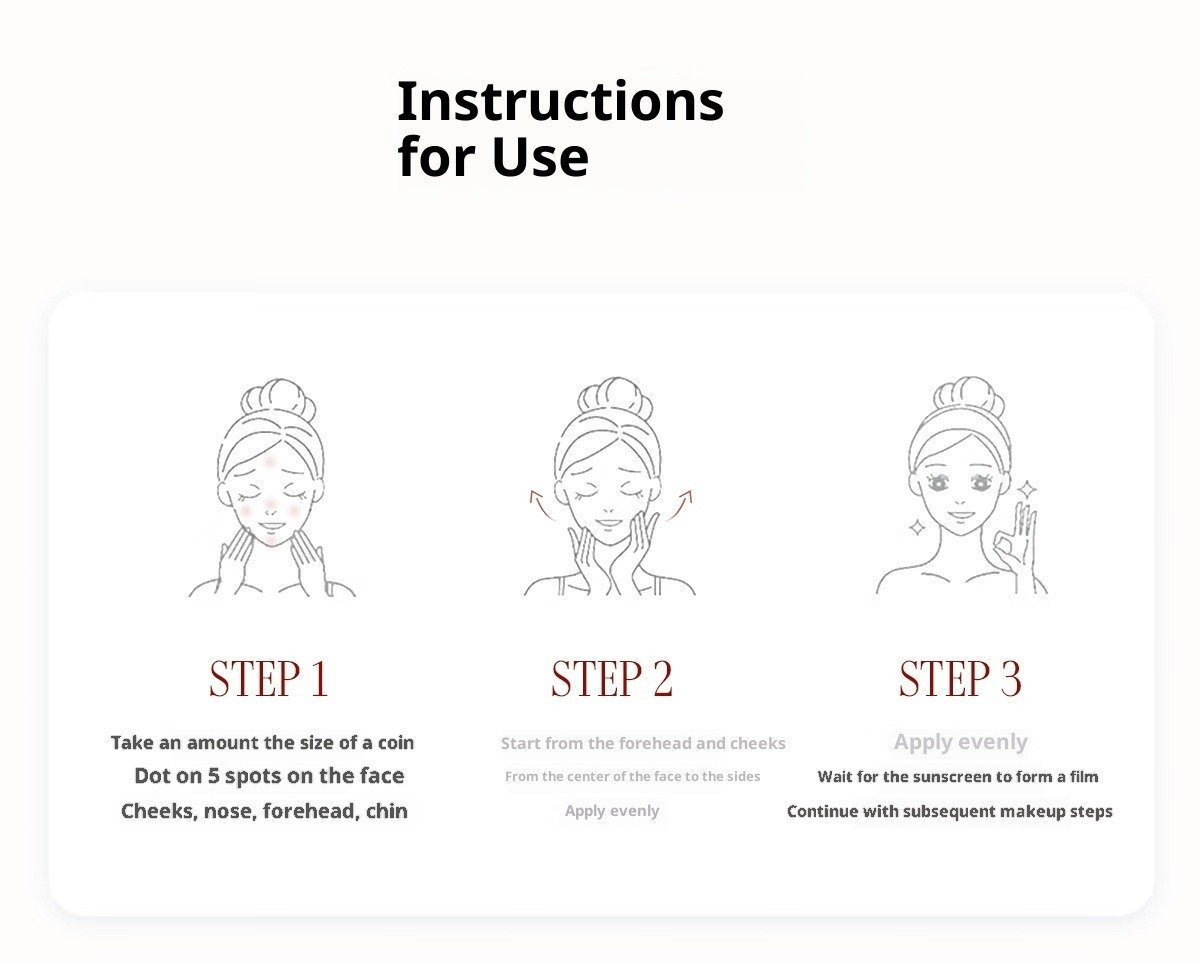 Instructions for Use

STEP 1

Take an amount the size of a coin
Dot on 5 spots on the face
Cheeks, nose, forehead, chin

STEP 2

Start from the forehead and cheeks
From the center of the face to the sides
Apply evenly

STEP 3

Apply evenly
Wait for the sunscreen to form a film
Continue with subsequent makeup steps