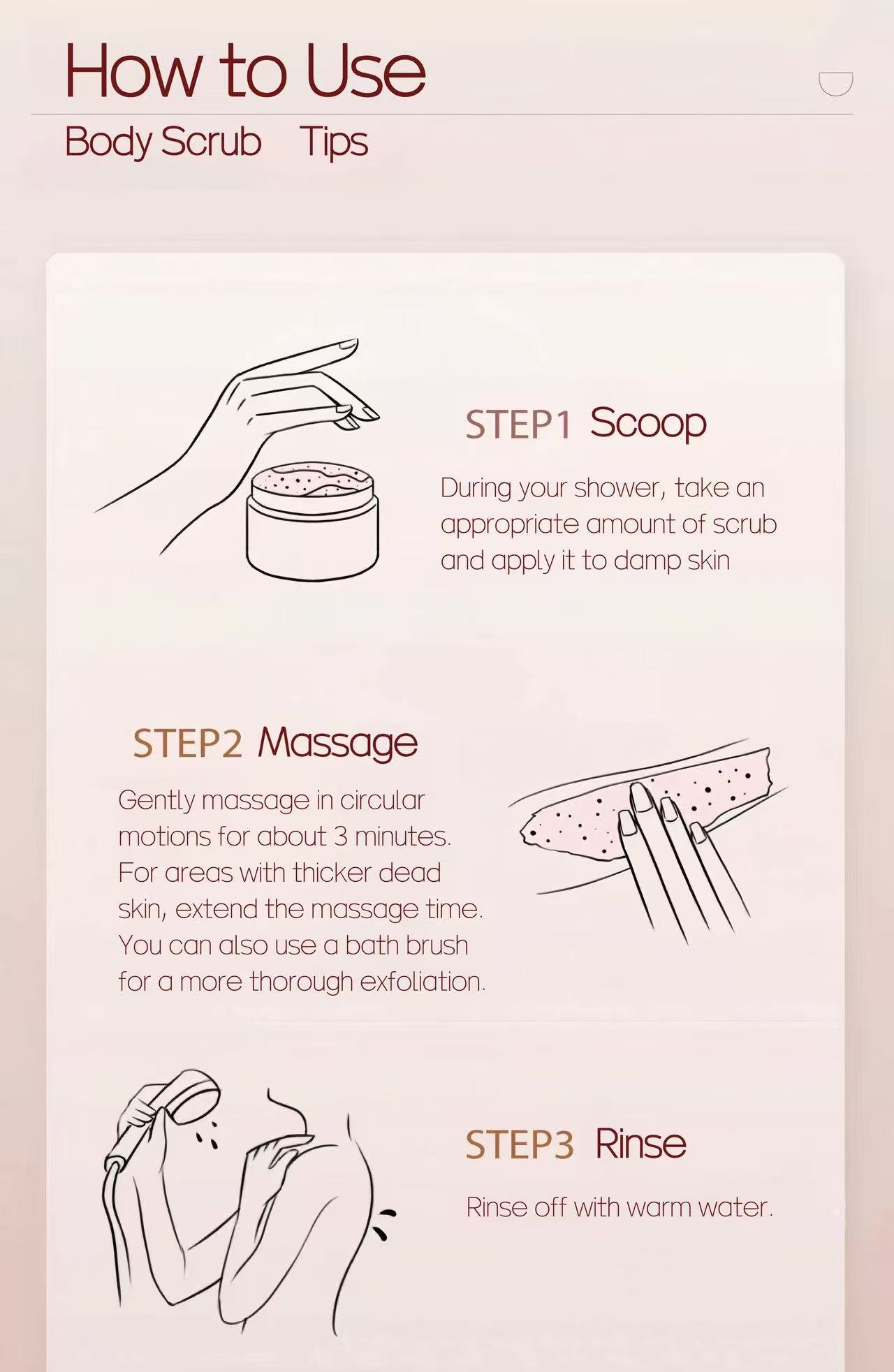 How to Use

Body Scrub Tips

STEP1 Scoop

During your shower, take an appropriate amount of scrub and apply it to damp skin

STEP2 Massage

Gently massage in circular motions for about 3 minutes. For areas with thicker dead skin, extend the massage time. You can also use a bath brush for a more thorough exfoliation.

STEP3 Rinse

Rinse off with warm water.